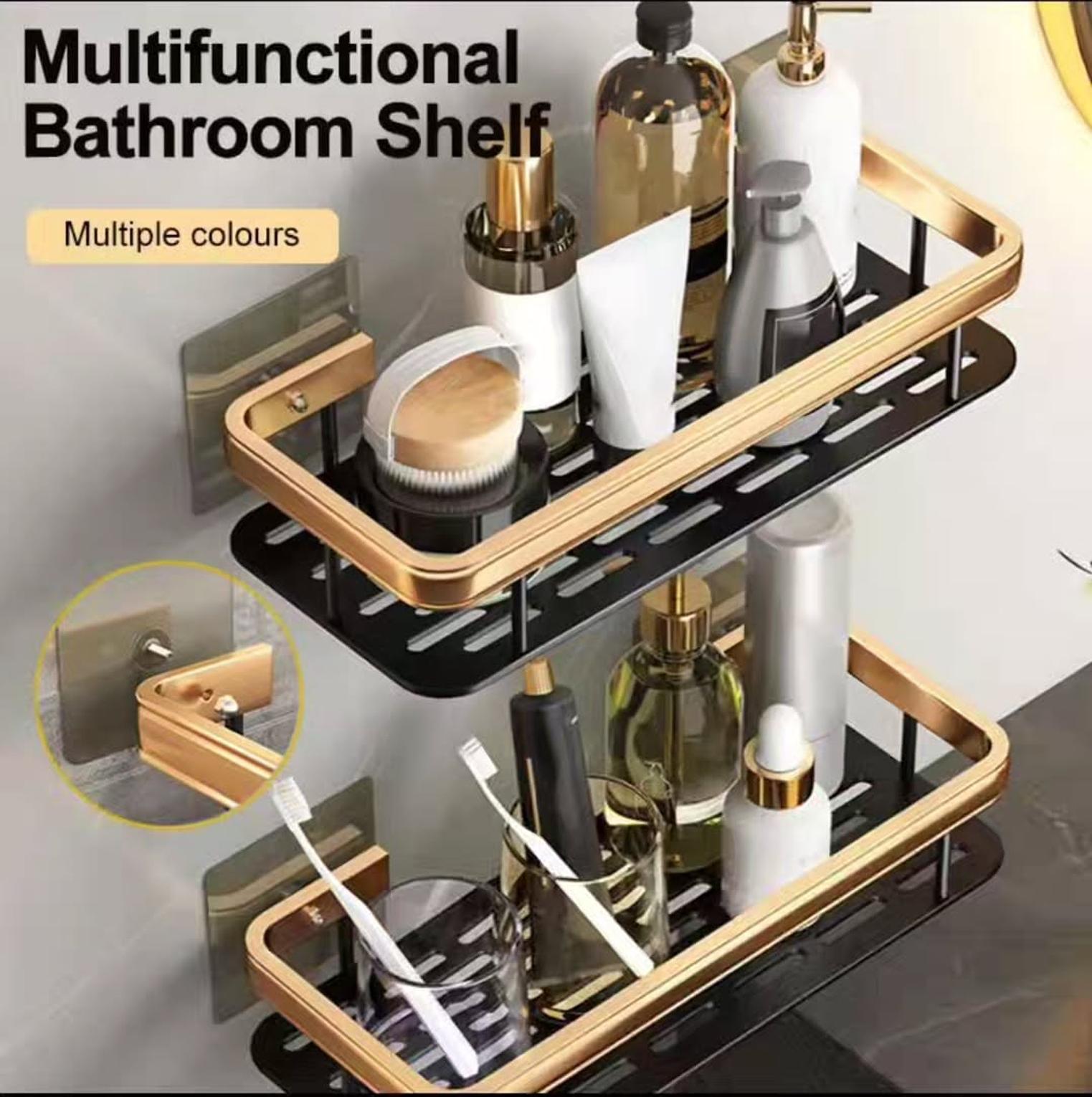 Multifunctional Bathroom Shelf

Multiple colours