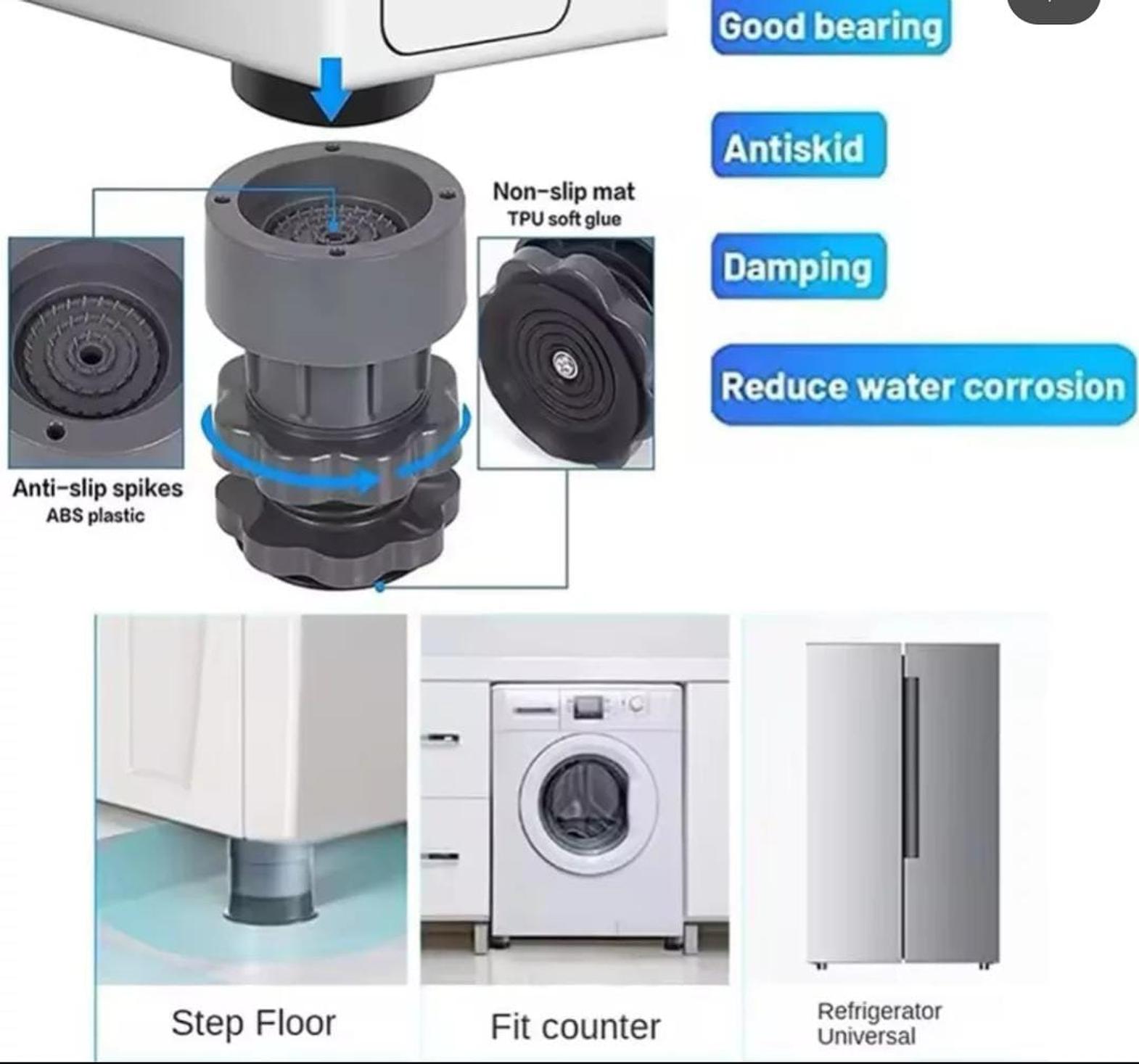 Good bearing

Antiskid

Damping

Reduce water corrosion

Non-slip mat
TPU soft glue

Anti-slip spikes
ABS plastic

Step Floor

Fit counter

Refrigerator
Universal