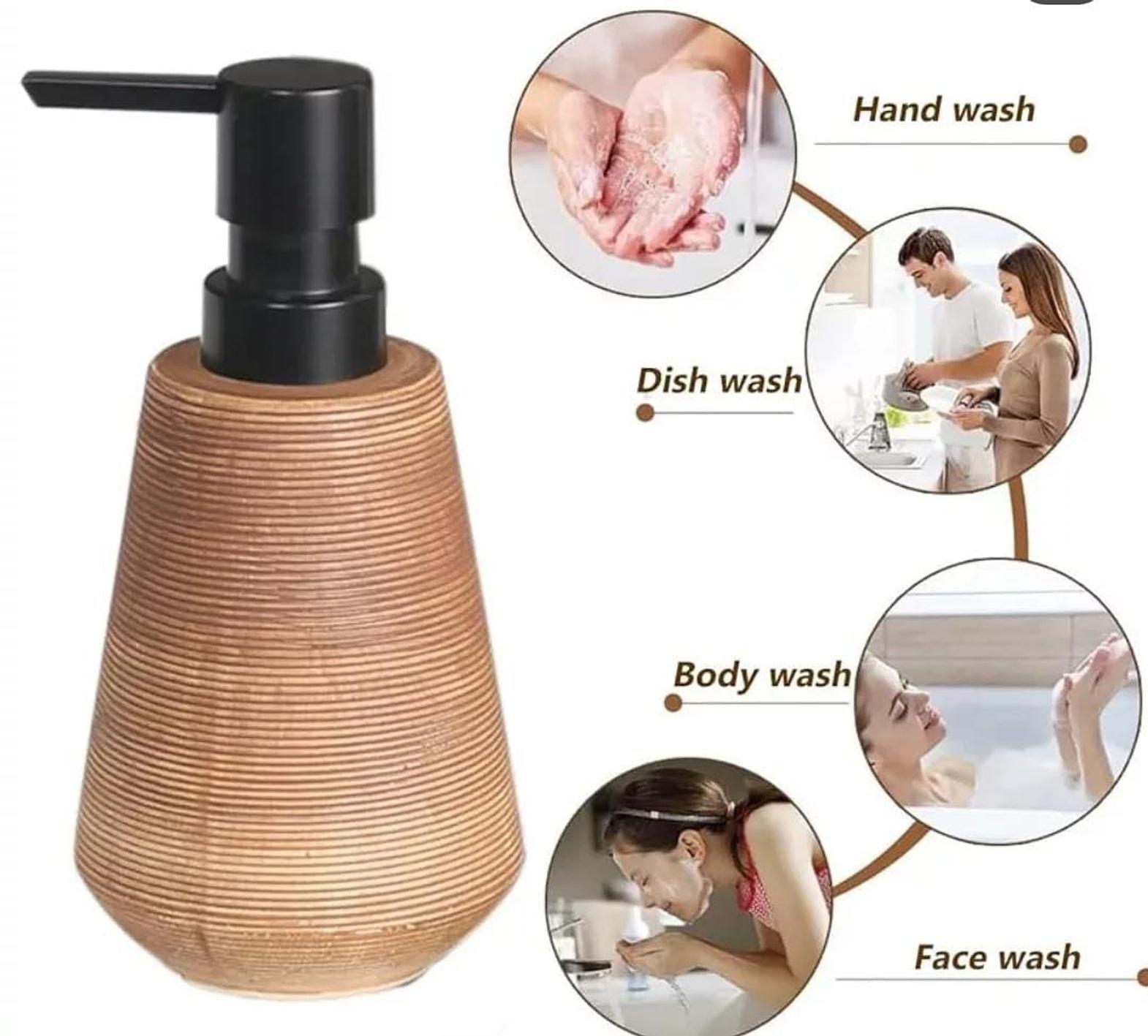 Hand wash

Dish wash

Body wash

Face wash