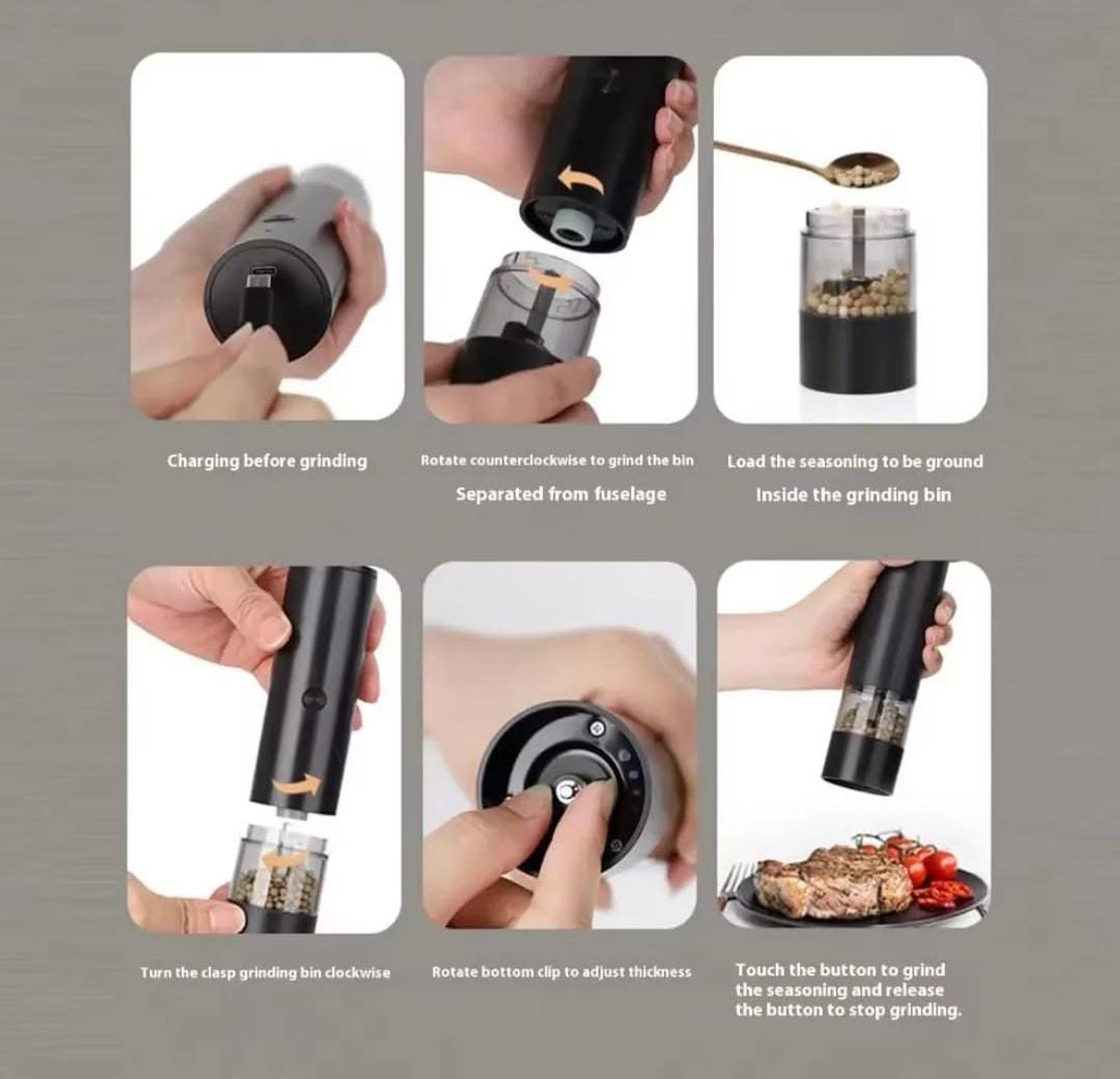 Charging before grinding

Rotate counterclockwise to grind the bin

Separated from fuselage

Load the seasoning to be ground

Inside the grinding bin

Turn the clasp grinding bin clockwise

Rotate bottom clip to adjust thickness

Touch the button to grind the seasoning and release the button to stop grinding.